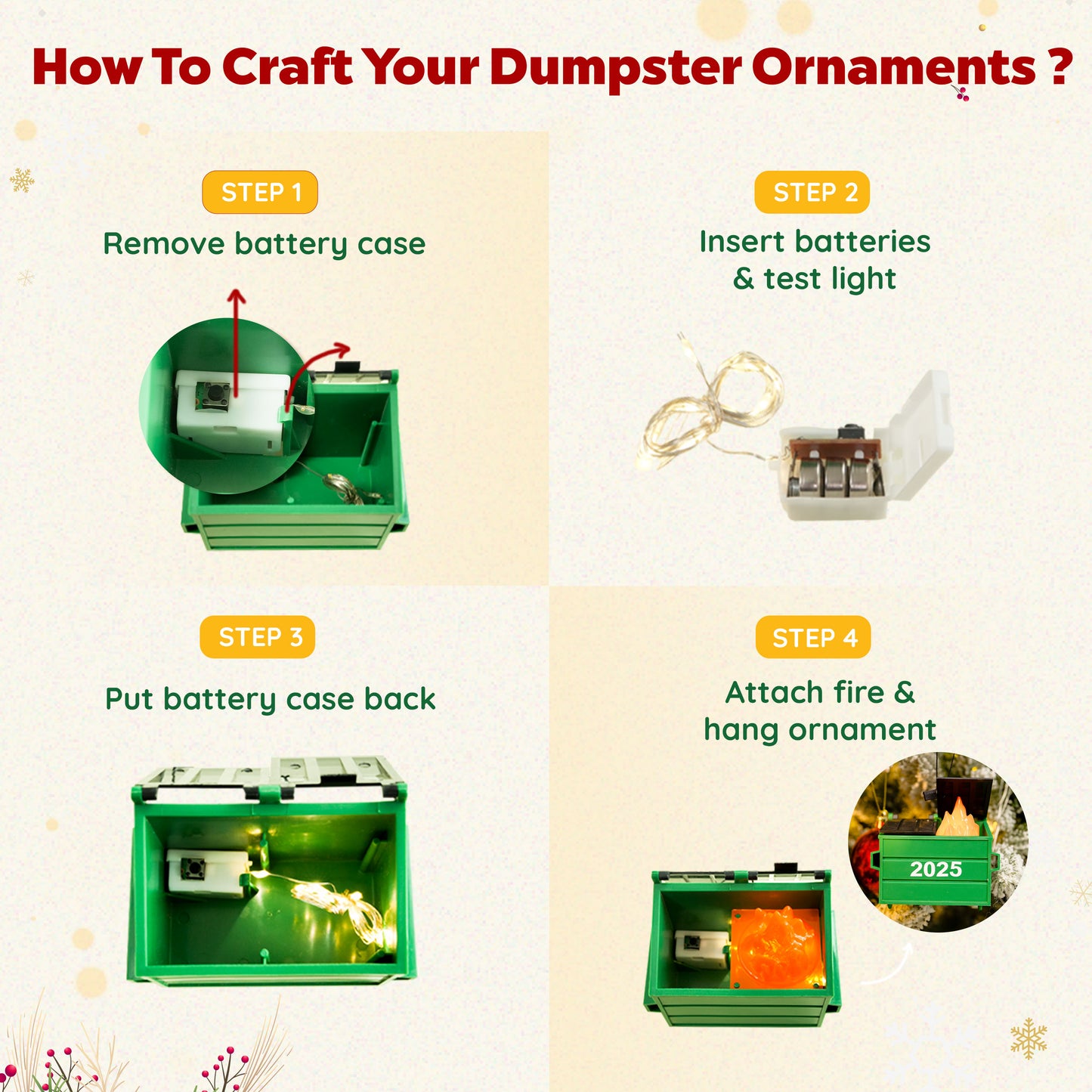 How To Craft Your Dumpster Ornaments ?

STEP 1

Remove battery case

STEP 2

Insert batteries & test light

STEP 3

Put battery case back

STEP 4

Attach fire & hang ornament

2025